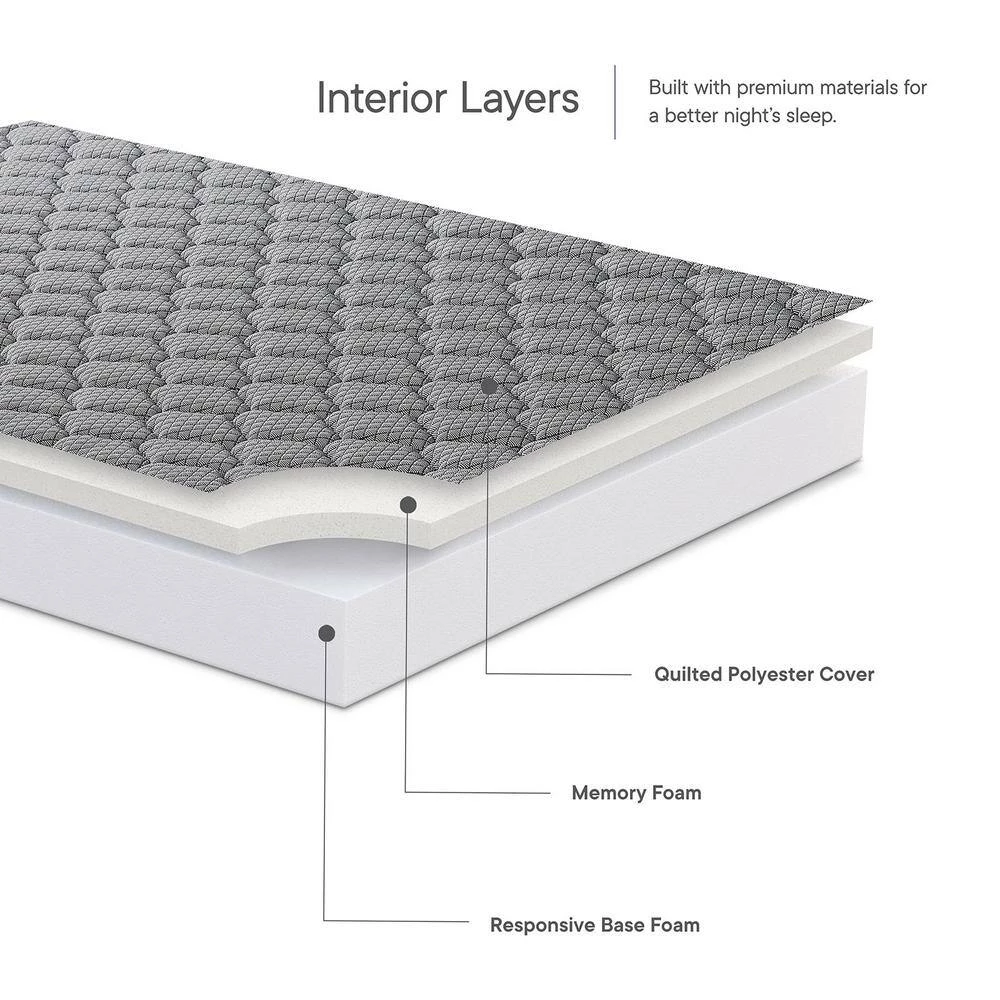 Interior Layers

Built with premium materials for a better night's sleep.

Quilted Polyester Cover

Memory Foam

Responsive Base Foam