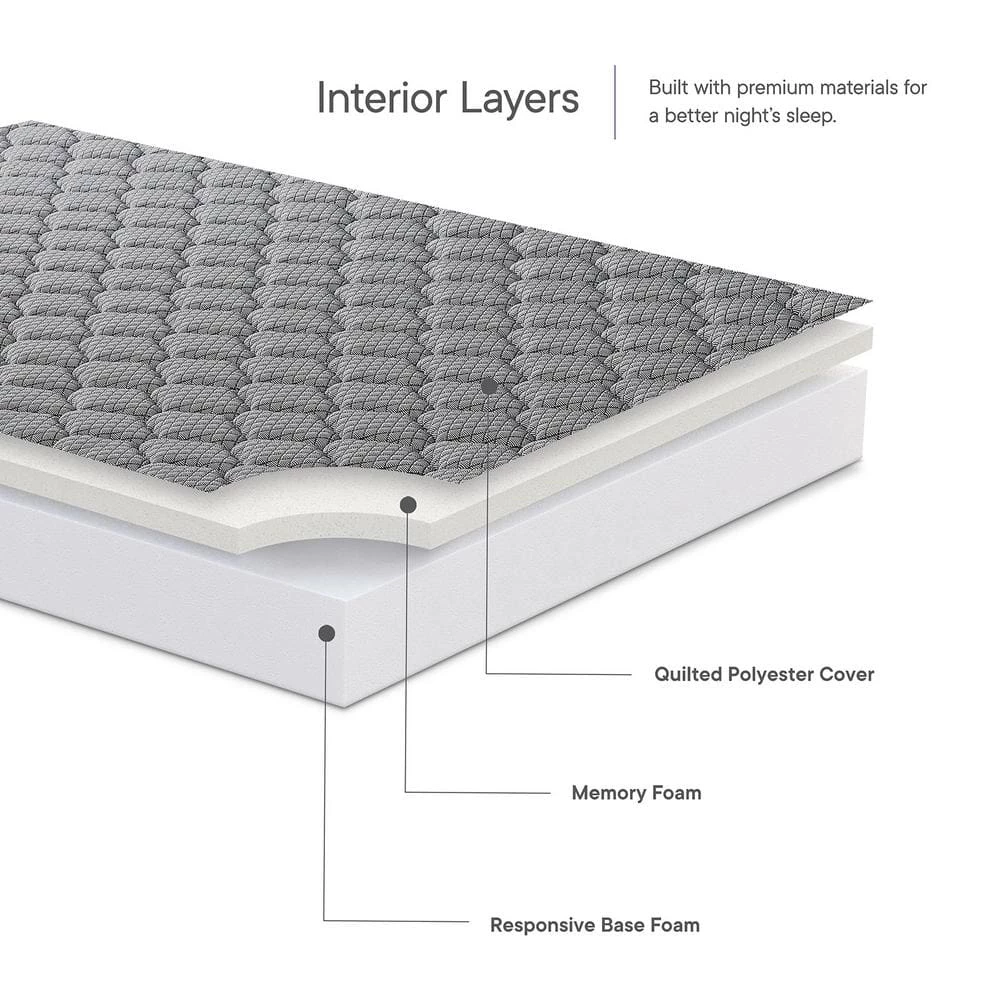 Interior Layers

Built with premium materials for a better night's sleep.

Quilted Polyester Cover

Memory Foam

Responsive Base Foam